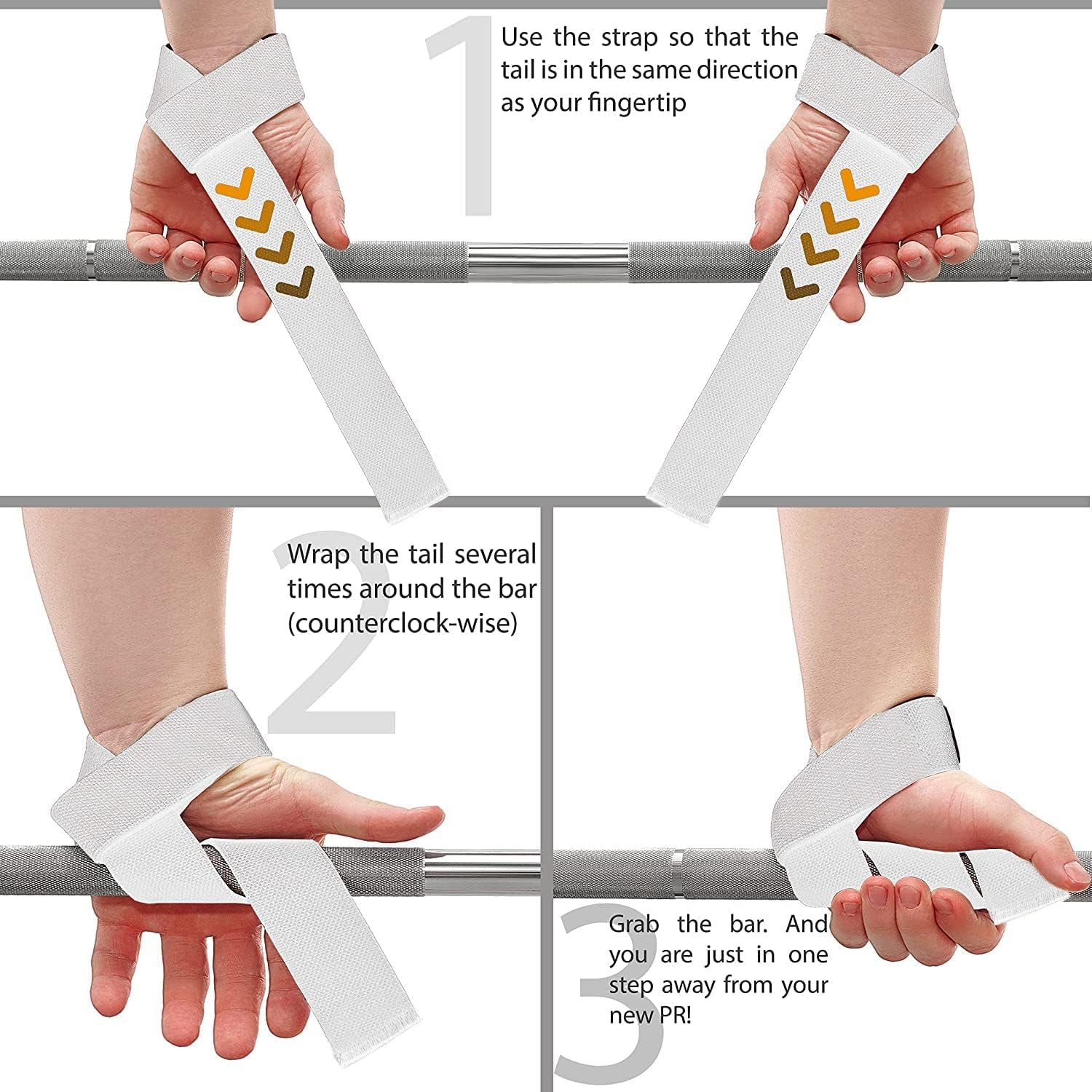 1

Use the strap so that the tail is in the same direction as your fingertip

2

Wrap the tail several times around the bar (counterclock-wise)

3

Grab the bar. And you are just in one step away from your new PR!